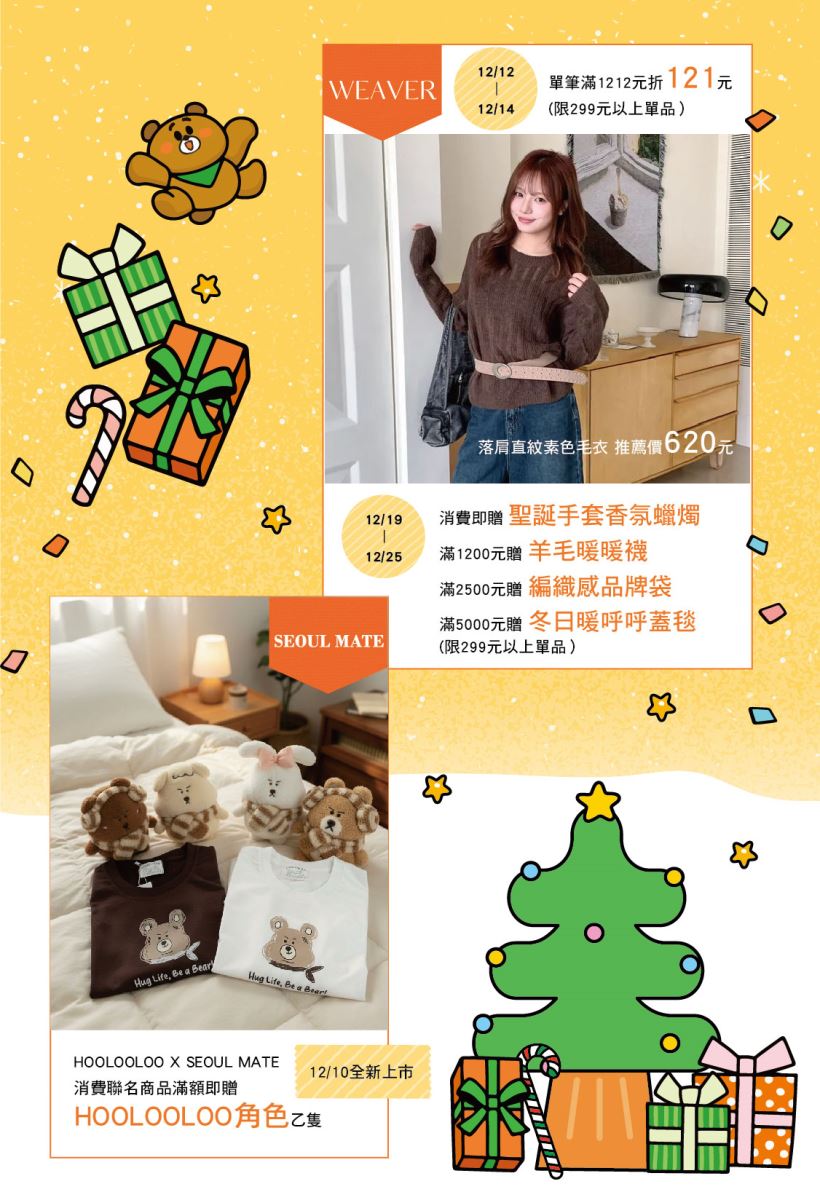 WEAVER

12/12
|
12/14

單筆滿1212元折121元
(限299元以上單品)

落肩直紋素色毛衣 推薦價620元

12/19
|
12/25

消費即贈 聖誕手套香氛蠟燭
滿1200元贈 羊毛暖暖襪
滿2500元贈 編織感品牌袋
滿5000元贈 冬日暖呼呼蓋毯
(限299元以上單品)

SEOUL MATE

Hug Life, Be a Bear!

Hug Life, Be a Bear!

HOOLOOLOO X SEOUL MATE
消費聯名商品滿額即贈
HOOLOOLOO角色乙隻

12/10全新上市